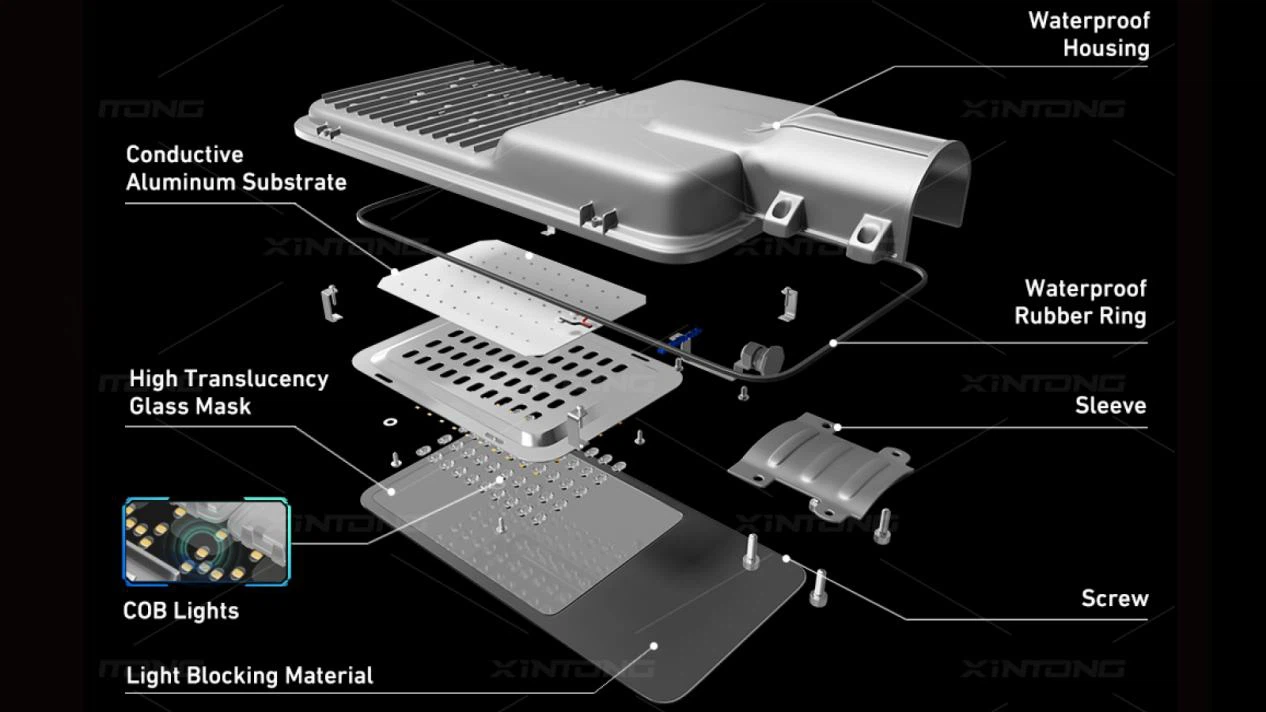 Waterproof Housing

Conductive Aluminum Substrate

Waterproof Rubber Ring

High Translucency Glass Mask

Sleeve

COB Lights

Screw

Light Blocking Material

XINTONG